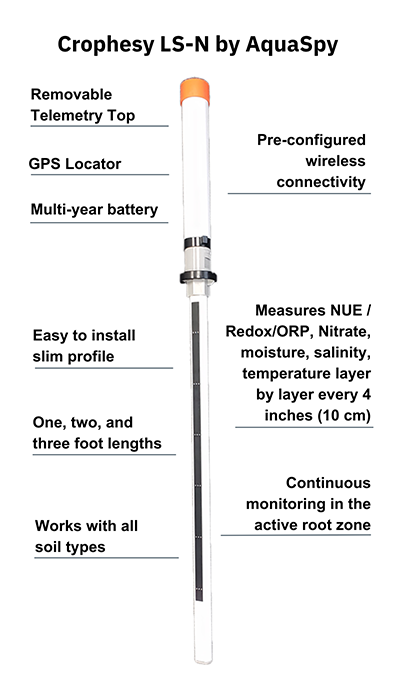 Crophesy LS-N by AquaSpy

Removable Telemetry Top

GPS Locator

Multi-year battery

Easy to install slim profile

One, two, and three foot lengths

Works with all soil types

Pre-configured wireless connectivity

Measures NUE / Redox/ORP, Nitrate, moisture, salinity, temperature layer by layer every 4 inches (10 cm)

Continuous monitoring in the active root zone